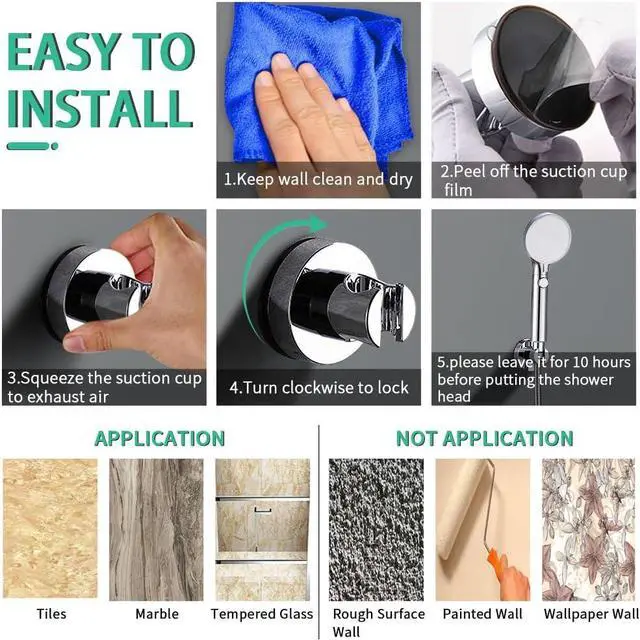 EASY TO INSTALL

1.Keep wall clean and dry

2.Peel off the suction cup film

3.Squeeze the suction cup to exhaust air

4.Turn clockwise to lock

5.please leave it for 10 hours before putting the shower head

APPLICATION

Tiles

Marble

Tempered Glass

NOT APPLICATION

Rough Surface Wall

Painted Wall

Wallpaper Wall