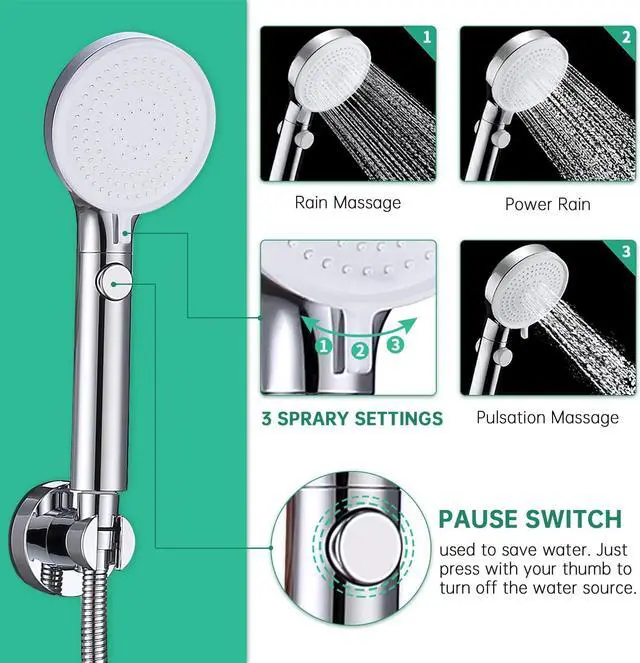 1

Rain Massage

2

Power Rain

1 2 3

3 SPRARY SETTINGS

3

Pulsation Massage

PAUSE SWITCH

used to save water. Just press with your thumb to turn off the water source.