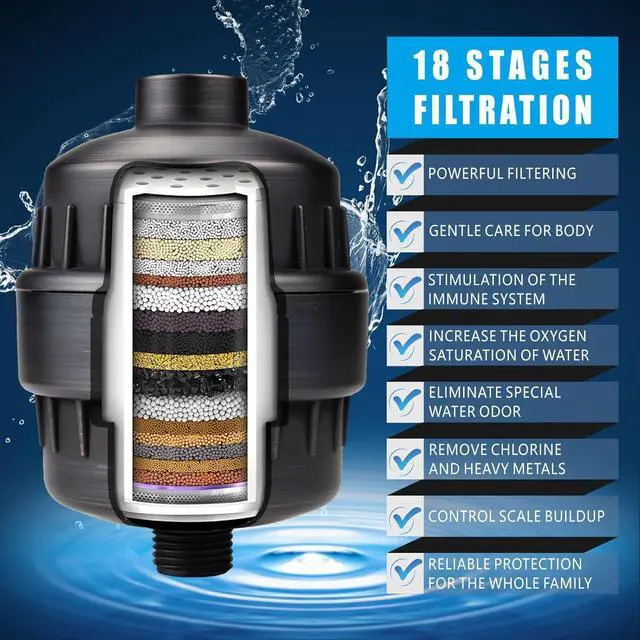 18 STAGES FILTRATION

POWERFUL FILTERING

GENTLE CARE FOR BODY

STIMULATION OF THE IMMUNE SYSTEM

INCREASE THE OXYGEN SATURATION OF WATER

ELIMINATE SPECIAL WATER ODOR

REMOVE CHLORINE AND HEAVY METALS

CONTROL SCALE BUILDUP

RELIABLE PROTECTION FOR THE WHOLE FAMILY