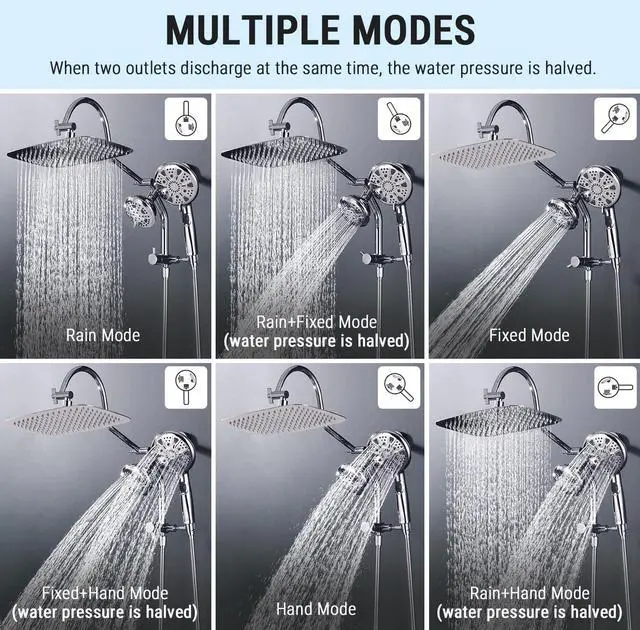 MULTIPLE MODES

When two outlets discharge at the same time, the water pressure is halved.

Rain Mode

Rain+Fixed Mode
(water pressure is halved)

Fixed Mode

Fixed+Hand Mode
(water pressure is halved)

Hand Mode

Rain+Hand Mode
(water pressure is halved)