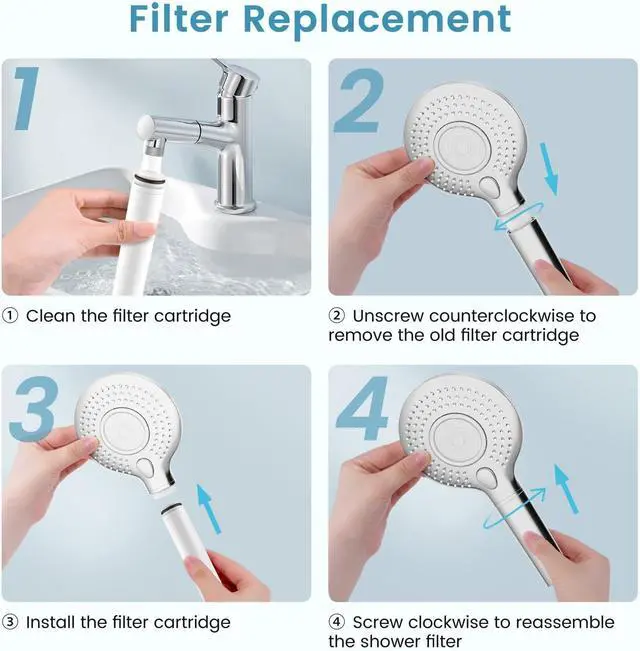 Filter Replacement

1

① Clean the filter cartridge

2

② Unscrew counterclockwise to remove the old filter cartridge

3

③ Install the filter cartridge

4

④ Screw clockwise to reassemble the shower filter