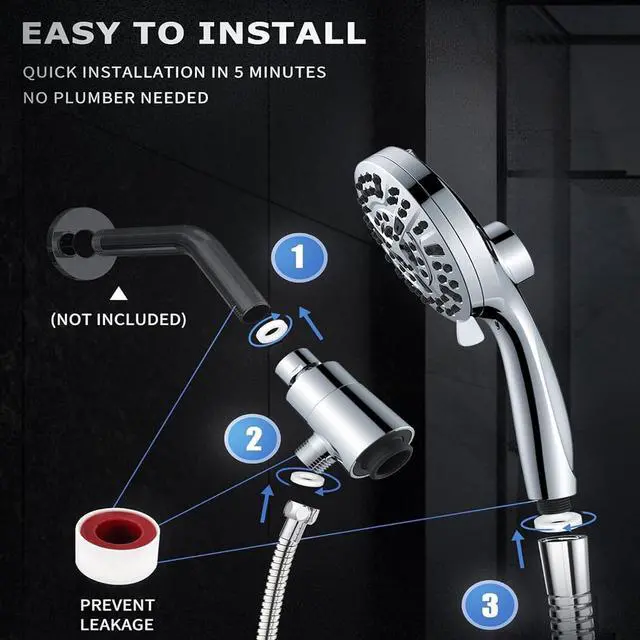 EASY TO INSTALL

QUICK INSTALLATION IN 5 MINUTES

NO PLUMBER NEEDED

(NOT INCLUDED)

1

2

3

PREVENT LEAKAGE