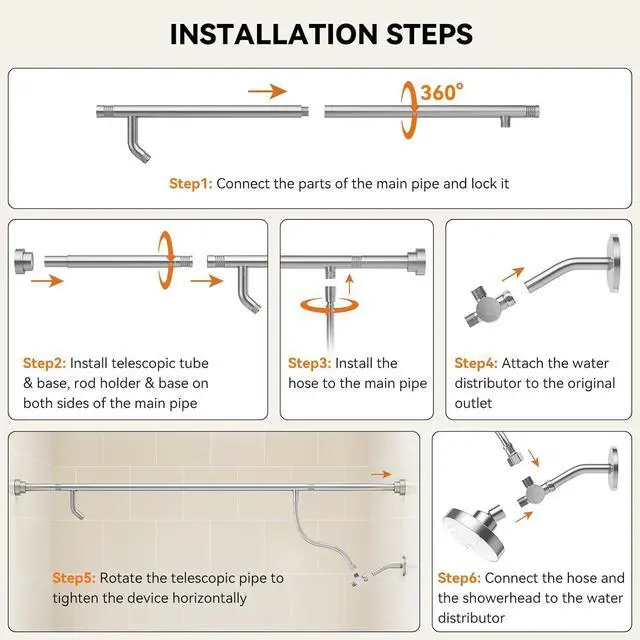 INSTALLATION STEPS

360°

Step1: Connect the parts of the main pipe and lock it

Step2: Install telescopic tube & base, rod holder & base on both sides of the main pipe

Step3: Install the hose to the main pipe

Step4: Attach the water distributor to the original outlet

Step5: Rotate the telescopic pipe to tighten the device horizontally

Step6: Connect the hose and the showerhead to the water distributor