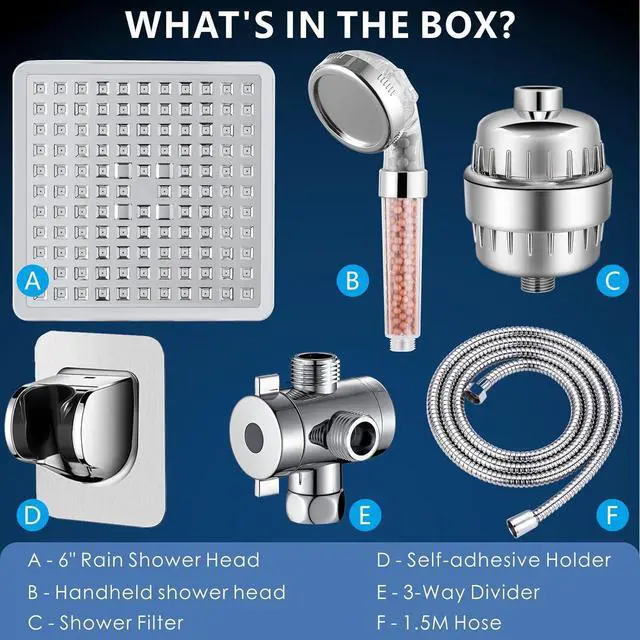 WHAT'S IN THE BOX?

A

B

C

D

E

F

A - 6" Rain Shower Head
B - Handheld shower head
C - Shower Filter

D - Self-adhesive Holder
E - 3-Way Divider
F - 1.5M Hose