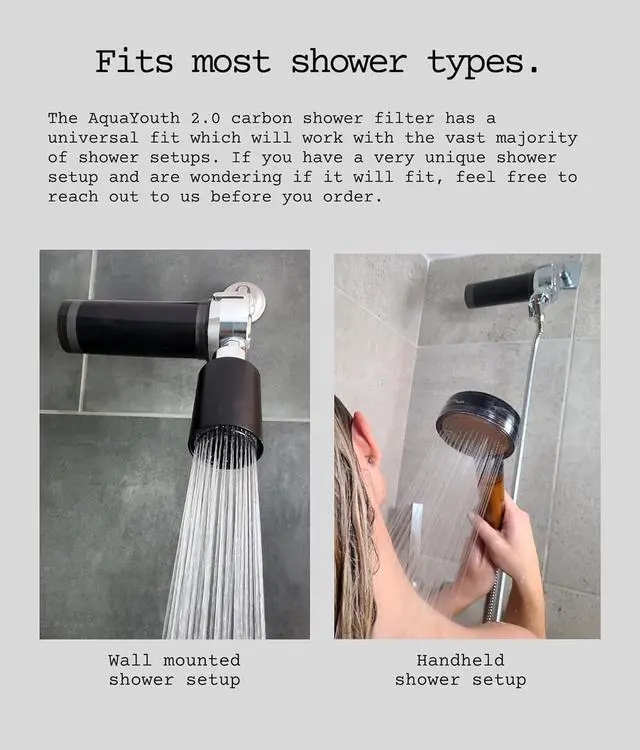 Fits most shower types.

The AquaYouth 2.0 carbon shower filter has a universal fit which will work with the vast majority of shower setups. If you have a very unique shower setup and are wondering if it will fit, feel free to reach out to us before you order.

Wall mounted shower setup

Handheld shower setup