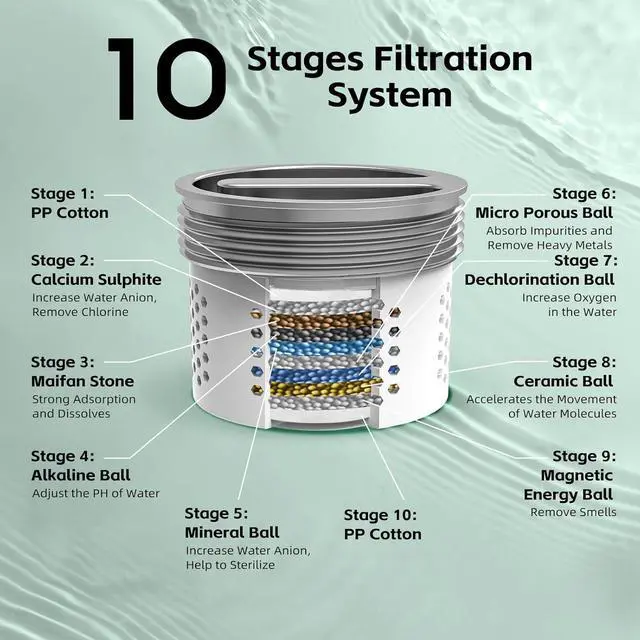 10 Stages Filtration System

Stage 1:
PP Cotton

Stage 2:
Calcium Sulphite
Increase Water Anion, Remove Chlorine

Stage 3:
Maifan Stone
Strong Adsorption and Dissolves

Stage 4:
Alkaline Ball
Adjust the PH of Water

Stage 5:
Mineral Ball
Increase Water Anion, Help to Sterilize

Stage 10:
PP Cotton

Stage 6:
Micro Porous Ball
Absorb Impurities and Remove Heavy Metals

Stage 7:
Dechlorination Ball
Increase Oxygen in the Water

Stage 8:
Ceramic Ball
Accelerates the Movement of Water Molecules

Stage 9:
Magnetic Energy Ball
Remove Smells