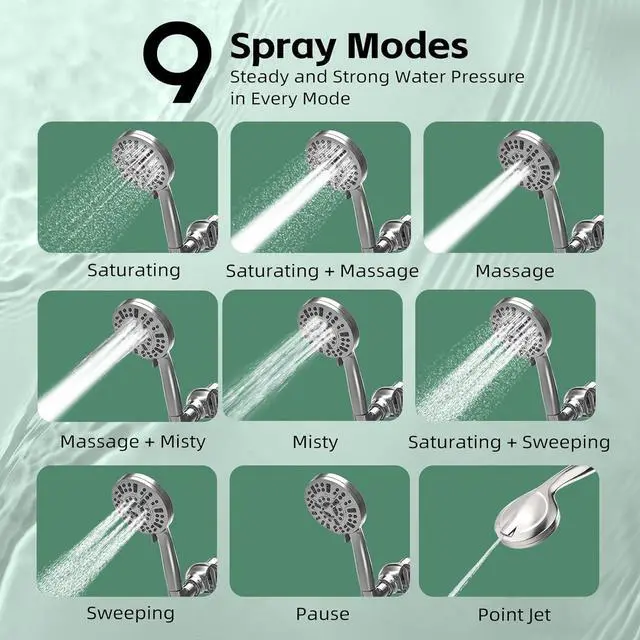 9 Spray Modes
Steady and Strong Water Pressure in Every Mode

Saturating

Saturating + Massage

Massage

Massage + Misty

Misty

Saturating + Sweeping

Sweeping

Pause

Point Jet