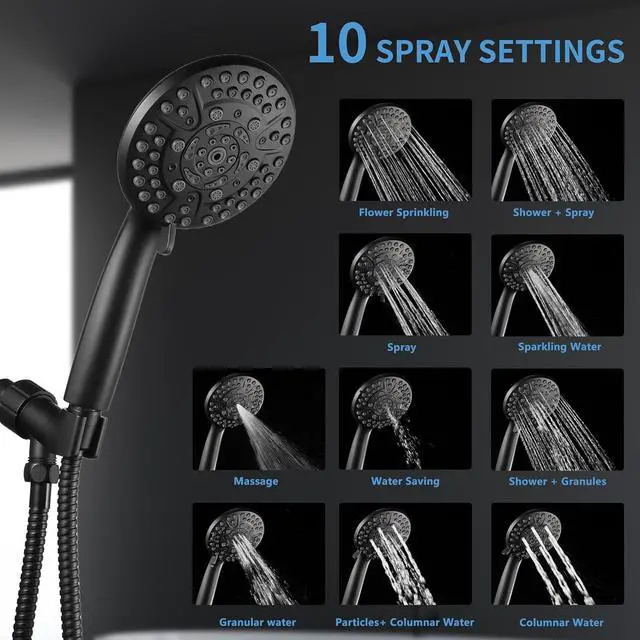 10 SPRAY SETTINGS

Flower Sprinkling

Shower + Spray

Spray

Sparkling Water

Massage

Water Saving

Shower + Granules

Granular water

Particles+ Columnar Water

Columnar Water