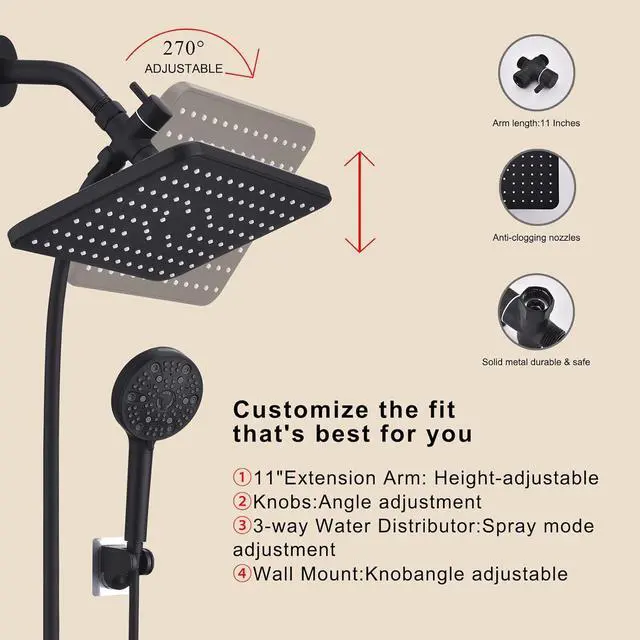 270°
ADJUSTABLE

Arm length:11 Inches

Anti-clogging nozzles

Solid metal durable & safe

Customize the fit that's best for you

①11"Extension Arm: Height-adjustable
②Knobs:Angle adjustment
③3-way Water Distributor:Spray mode adjustment
④Wall Mount:Knobangle adjustable