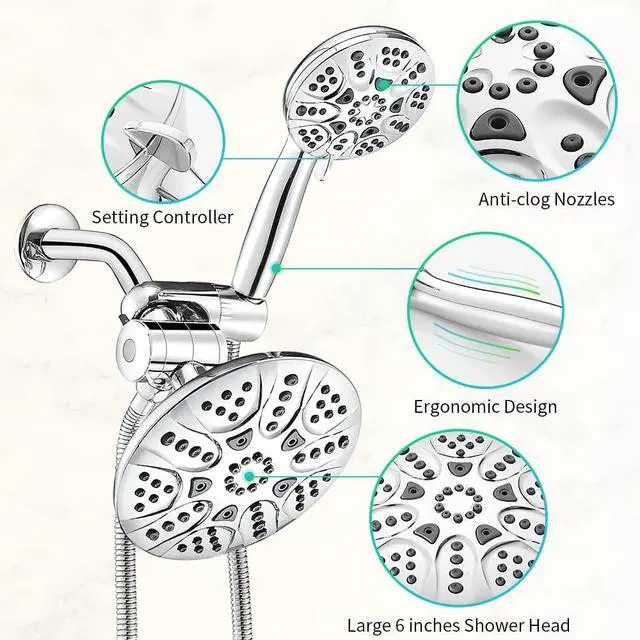 Setting Controller

Anti-clog Nozzles

Ergonomic Design

Large 6 inches Shower Head