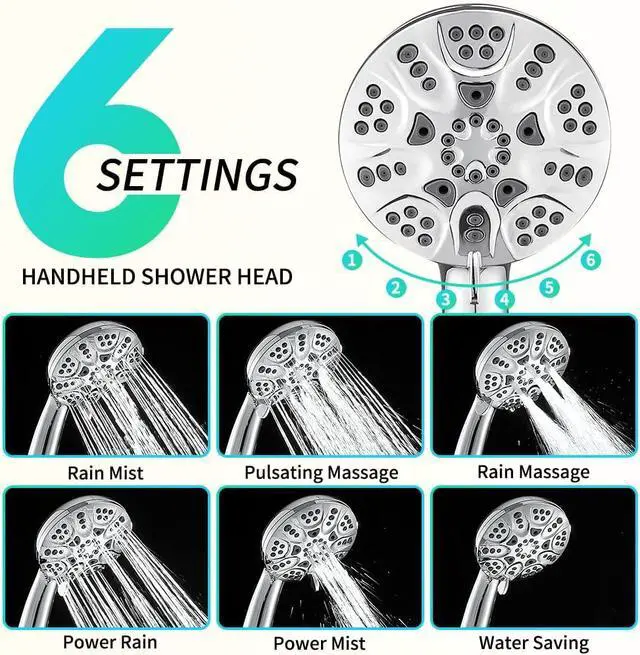 6 SETTINGS

HANDHELD SHOWER HEAD

1
2
3
4
5
6

Rain Mist

Pulsating Massage

Rain Massage

Power Rain

Power Mist

Water Saving