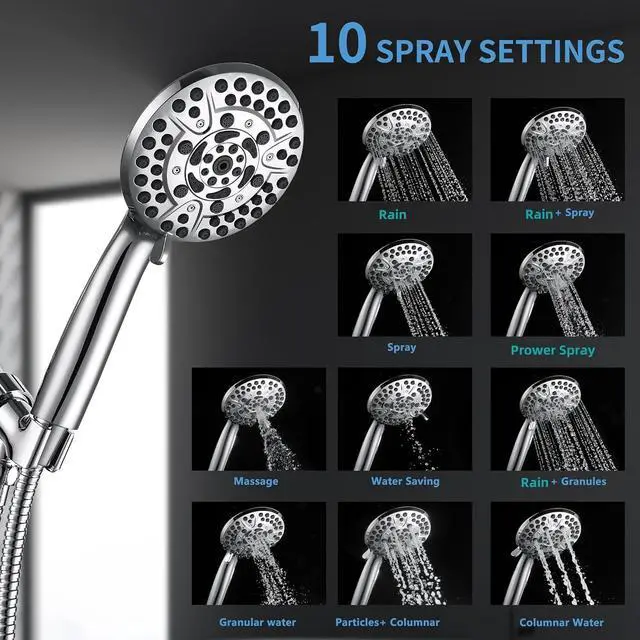 10 SPRAY SETTINGS

Rain

Rain + Spray

Spray

Prower Spray

Massage

Water Saving

Rain + Granules

Granular water

Particles+ Columnar

Columnar Water