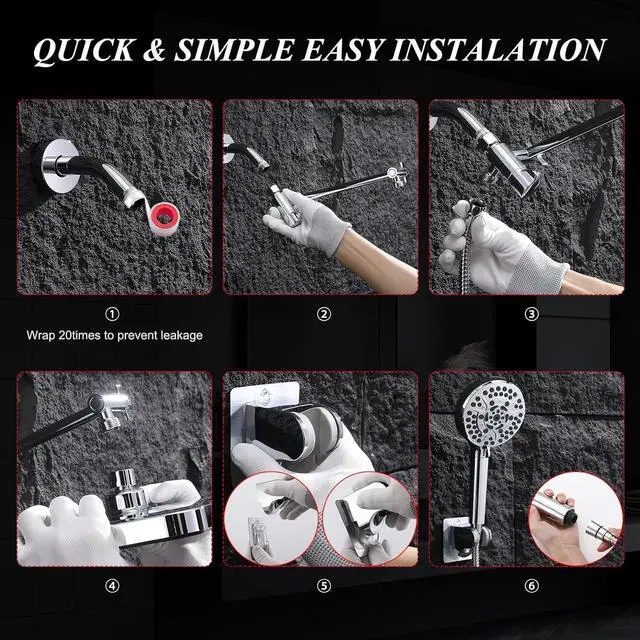 QUICK & SIMPLE EASY INSTALATION

①

Wrap 20times to prevent leakage

②

③

④

⑤

⑥