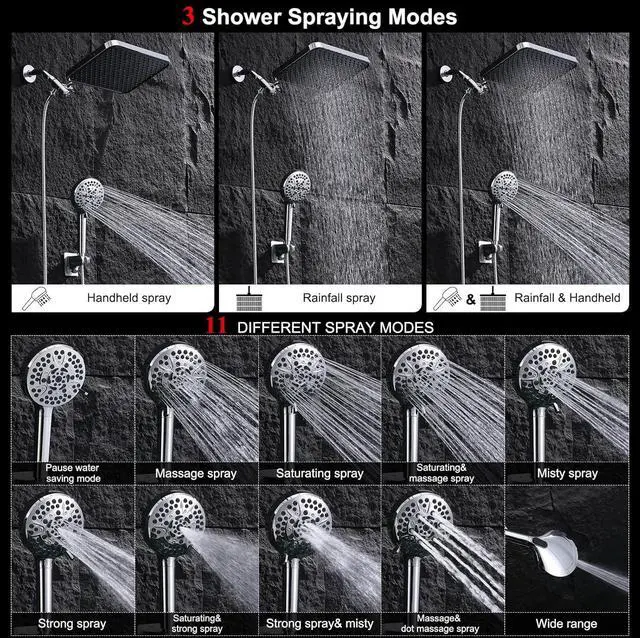 3 Shower Spraying Modes

Handheld spray

Rainfall spray

& Rainfall & Handheld

11 DIFFERENT SPRAY MODES

Pause water saving mode

Massage spray

Saturating spray

Saturating& massage spray

Misty spray

Strong spray

Saturating& strong spray

Strong spray& misty

Massage& dot massage spray

Wide range