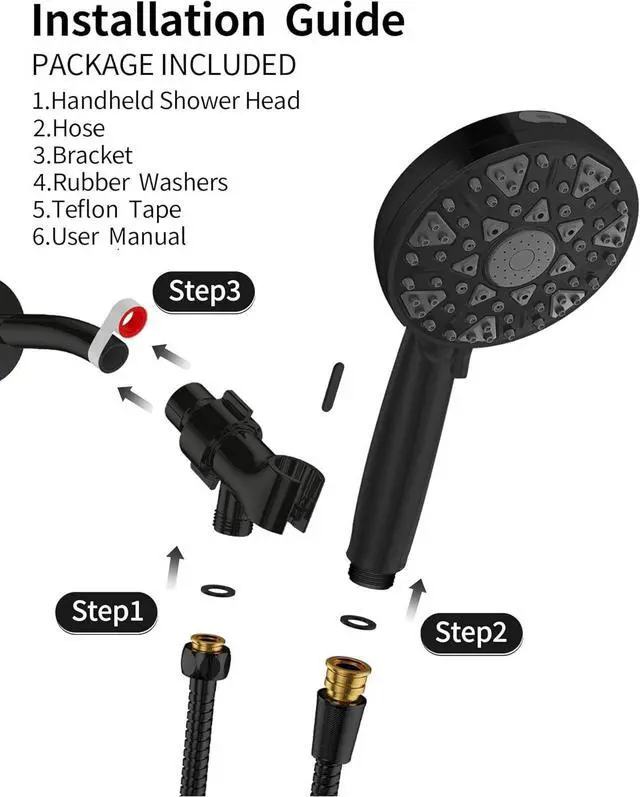 Installation Guide
PACKAGE INCLUDED
1.Handheld Shower Head
2.Hose
3.Bracket
4.Rubber Washers
5.Teflon Tape
6.User Manual

Step3

Step1

Step2