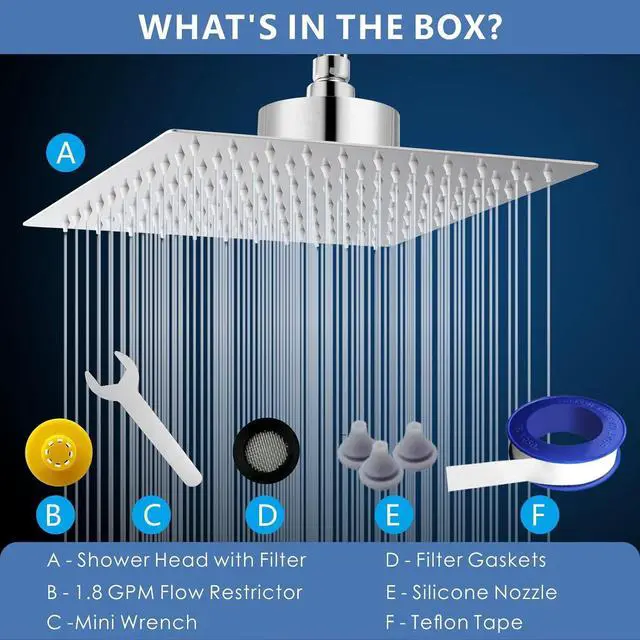 WHAT'S IN THE BOX?

A

B

C

D

E

F

A - Shower Head with Filter
B - 1.8 GPM Flow Restrictor
C -Mini Wrench

D - Filter Gaskets
E - Silicone Nozzle
F - Teflon Tape