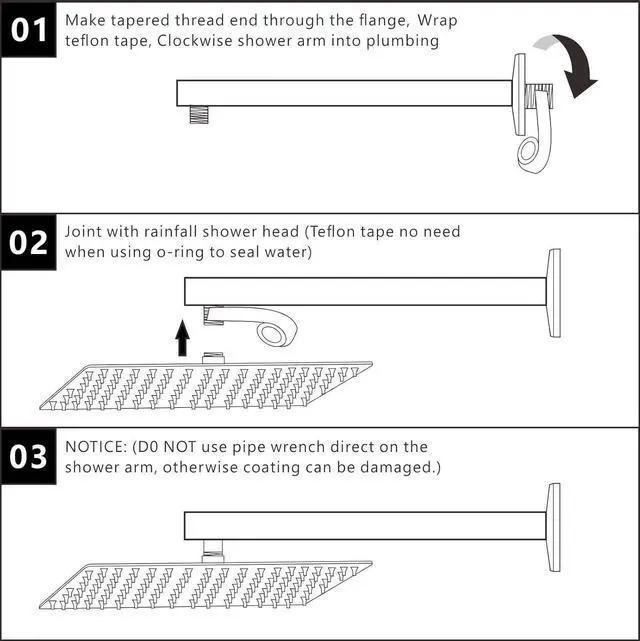 01 Make tapered thread end through the flange, Wrap teflon tape, Clockwise shower arm into plumbing

02 Joint with rainfall shower head (Teflon tape no need when using o-ring to seal water)

03 NOTICE: (D0 NOT use pipe wrench direct on the shower arm, otherwise coating can be damaged.)