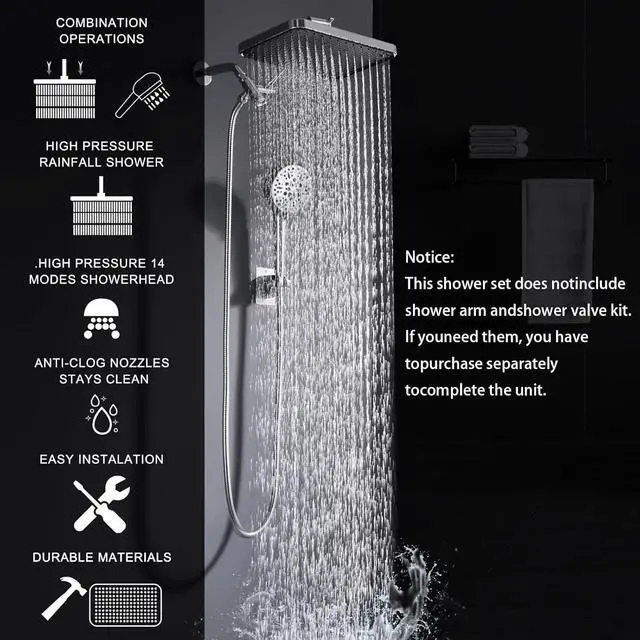 COMBINATION OPERATIONS

HIGH PRESSURE RAINFALL SHOWER

.HIGH PRESSURE 14 MODES SHOWERHEAD

ANTI-CLOG NOZZLES STAYS CLEAN

EASY INSTALATION

DURABLE MATERIALS

Notice:
This shower set does notinclude shower arm andshower valve kit. If youneed them, you have topurchase separately tocomplete the unit.