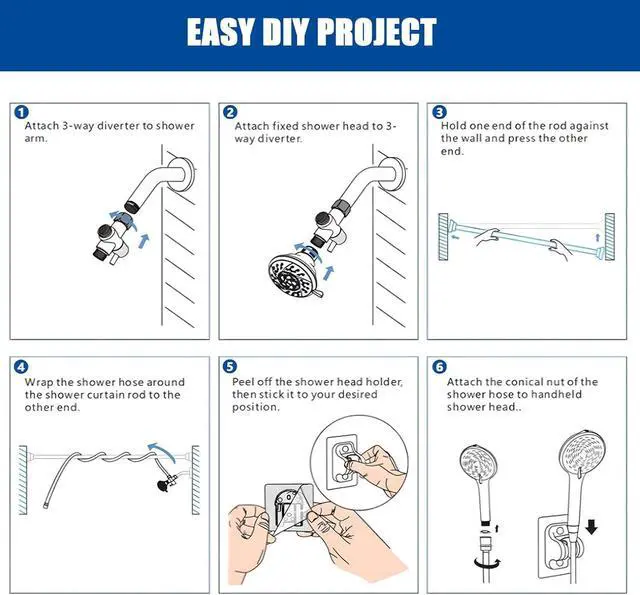 EASY DIY PROJECT

1 Attach 3-way diverter to shower arm.

2 Attach fixed shower head to 3-way diverter.

3 Hold one end of the rod against the wall and press the other end.

4 Wrap the shower hose around the shower curtain rod to the other end.

5 Peel off the shower head holder, then stick it to your desired position.

6 Attach the conical nut of the shower hose to handheld shower head..