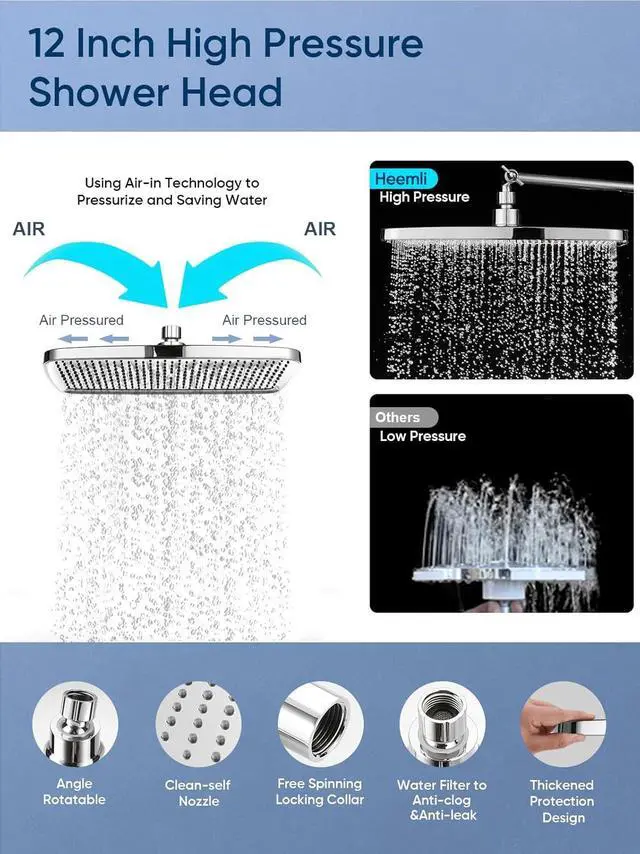 12 Inch High Pressure Shower Head

Using Air-in Technology to Pressurize and Saving Water

AIR

AIR

Air Pressured

Air Pressured

Heemli
High Pressure

Others
Low Pressure

Angle Rotatable

Clean-self Nozzle

Free Spinning Locking Collar

Water Filter to Anti-clog &Anti-leak

Thickened Protection Design