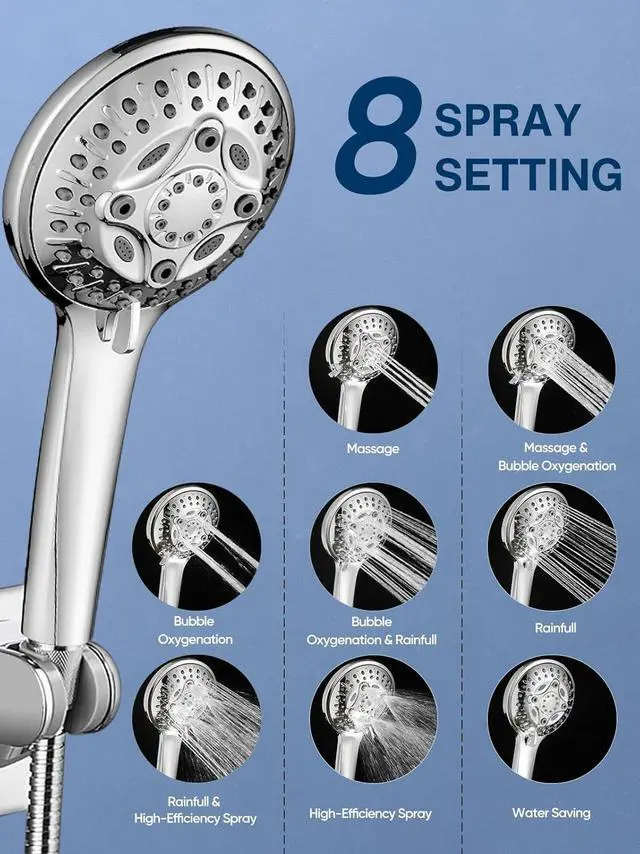 8 SPRAY SETTING

Massage

Massage & Bubble Oxygenation

Bubble Oxygenation

Bubble Oxygenation & Rainfull

Rainfull

Rainfull & High-Efficiency Spray

High-Efficiency Spray

Water Saving