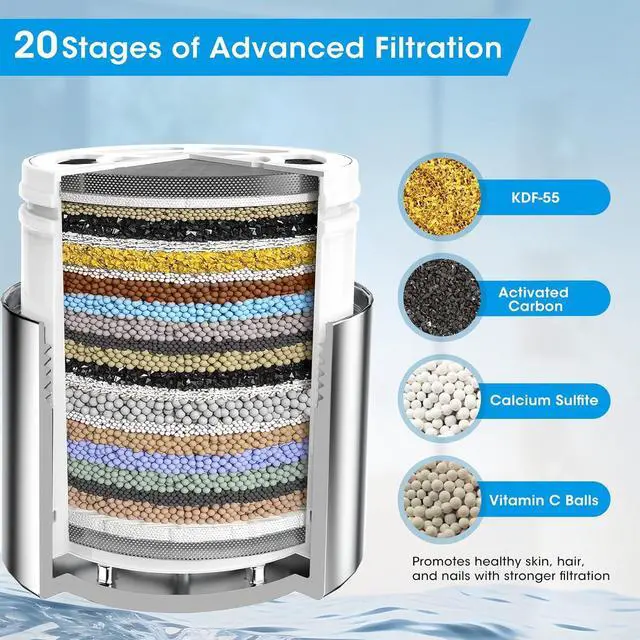 20 Stages of Advanced Filtration

KDF-55

Activated Carbon

Calcium Sulfite

Vitamin C Balls

Promotes healthy skin, hair, and nails with stronger filtration