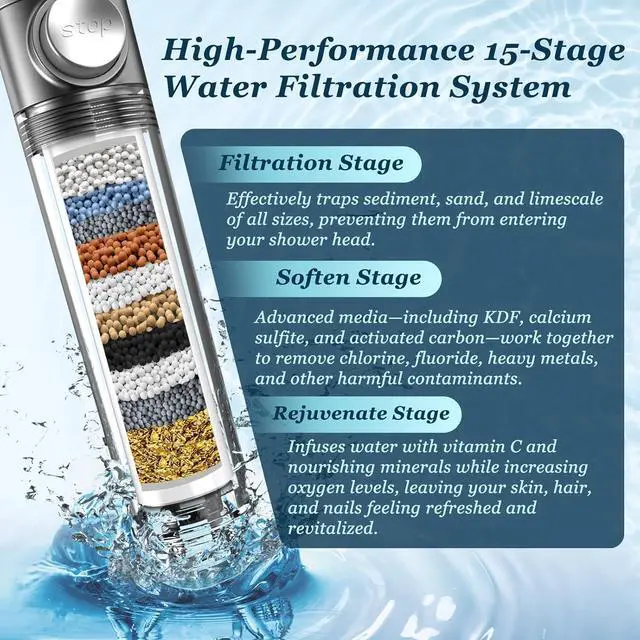 stop

High-Performance 15-Stage Water Filtration System

Filtration Stage

Effectively traps sediment, sand, and limescale of all sizes, preventing them from entering your shower head.

Soften Stage

Advanced media—including KDF, calcium sulfite, and activated carbon—work together to remove chlorine, fluoride, heavy metals, and other harmful contaminants.

Rejuvenate Stage

Infuses water with vitamin C and nourishing minerals while increasing oxygen levels, leaving your skin, hair, and nails feeling refreshed and revitalized.