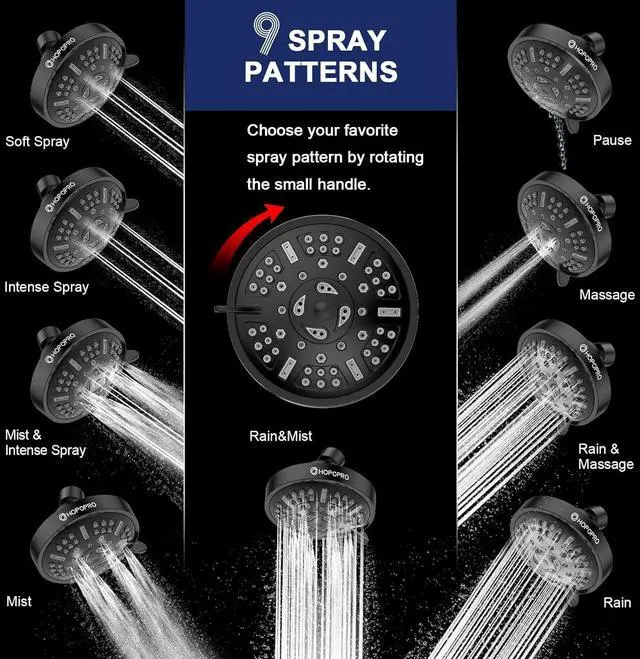 9 SPRAY PATTERNS

Choose your favorite spray pattern by rotating the small handle.

HOPOPRO
Soft Spray

HOPOPRO
Intense Spray

HOPOPRO
Mist & Intense Spray

HOPOPRO
Mist

Rain&Mist

HOPOPRO

HOPOPRO
Pause

HOPOPRO
Massage

HOPOPRO
Rain & Massage

HOPOPRO
Rain