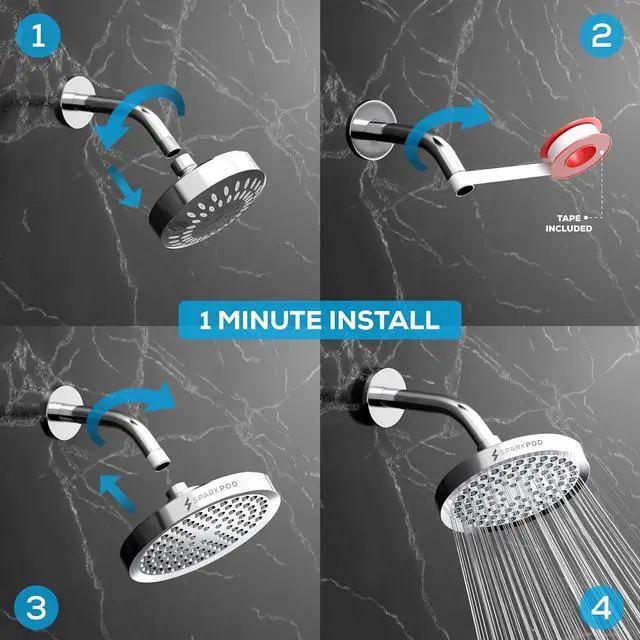 1

2

TAPE INCLUDED

1 MINUTE INSTALL

SPARKPOD

SPARKPOD

3

4