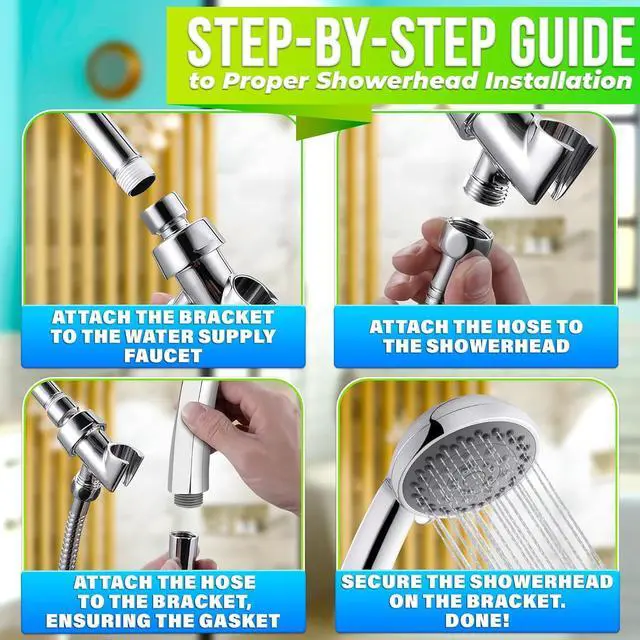 STEP-BY-STEP GUIDE
to Proper Showerhead Installation

ATTACH THE BRACKET TO THE WATER SUPPLY FAUCET

ATTACH THE HOSE TO THE SHOWERHEAD

ATTACH THE HOSE TO THE BRACKET, ENSURING THE GASKET

SECURE THE SHOWERHEAD ON THE BRACKET. DONE!