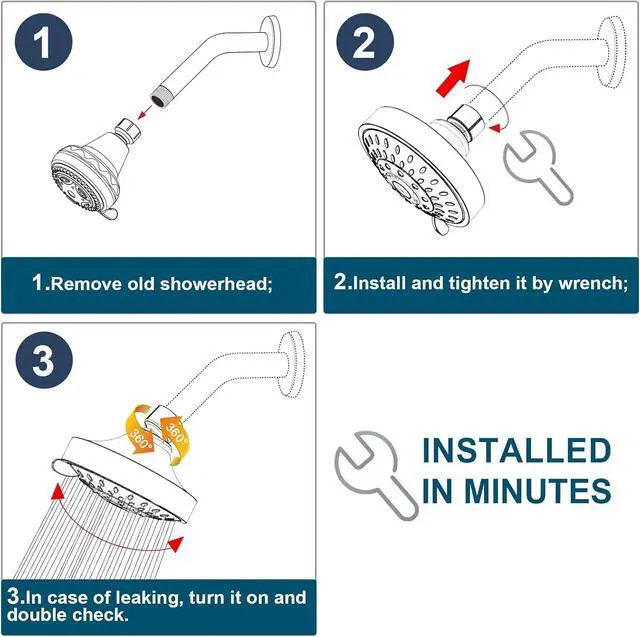 1

1.Remove old showerhead;

2

2.Install and tighten it by wrench;

3

360°

360°

3.In case of leaking, turn it on and double check.

INSTALLED IN MINUTES