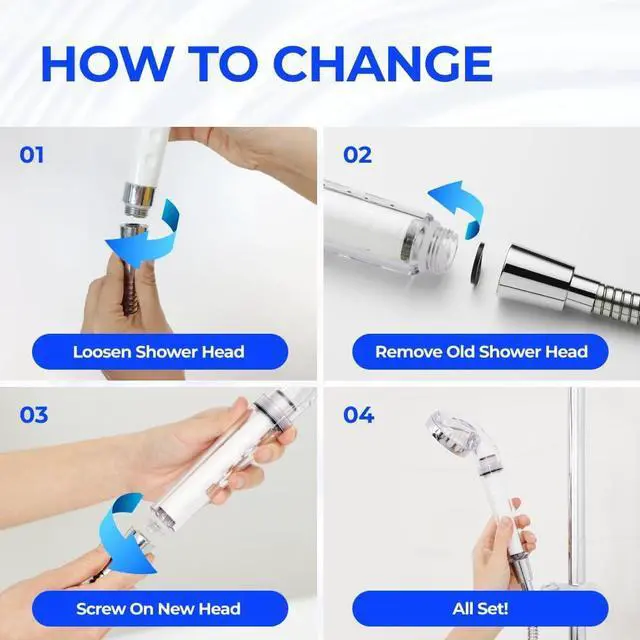 HOW TO CHANGE

01

Loosen Shower Head

02

Remove Old Shower Head

03

Screw On New Head

04

All Set!