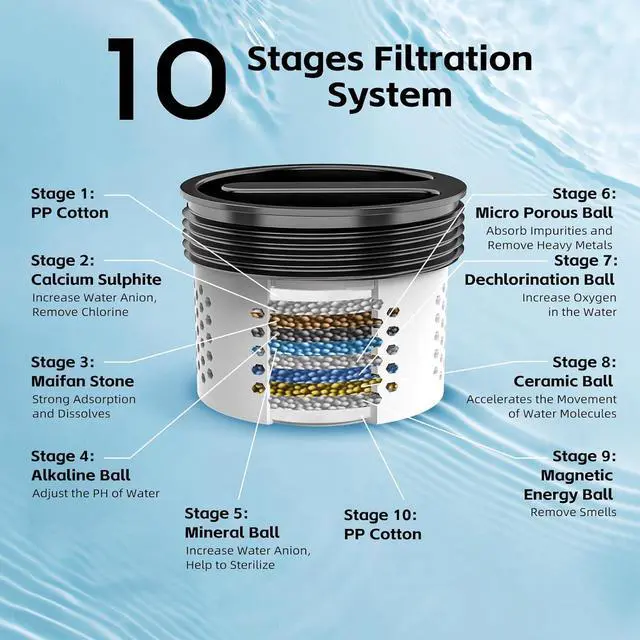 10 Stages Filtration System

Stage 1:
PP Cotton

Stage 2:
Calcium Sulphite
Increase Water Anion, Remove Chlorine

Stage 3:
Maifan Stone
Strong Adsorption and Dissolves

Stage 4:
Alkaline Ball
Adjust the PH of Water

Stage 5:
Mineral Ball
Increase Water Anion, Help to Sterilize

Stage 10:
PP Cotton

Stage 6:
Micro Porous Ball
Absorb Impurities and Remove Heavy Metals

Stage 7:
Dechlorination Ball
Increase Oxygen in the Water

Stage 8:
Ceramic Ball
Accelerates the Movement of Water Molecules

Stage 9:
Magnetic Energy Ball
Remove Smells