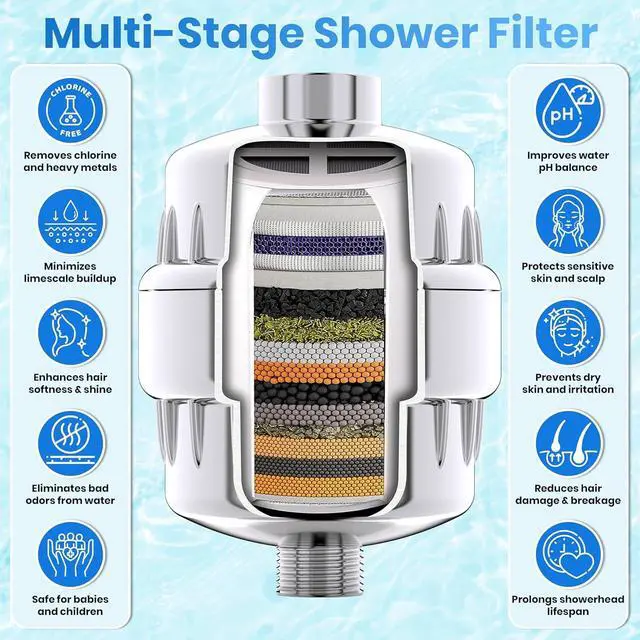 Multi-Stage Shower Filter

CHLORINE FREE

Removes chlorine and heavy metals

Minimizes limescale buildup

Enhances hair softness & shine

Eliminates bad odors from water

Safe for babies and children

pH

Improves water pH balance

Protects sensitive skin and scalp

Prevents dry skin and irritation

Reduces hair damage & breakage

Prolongs showerhead lifespan