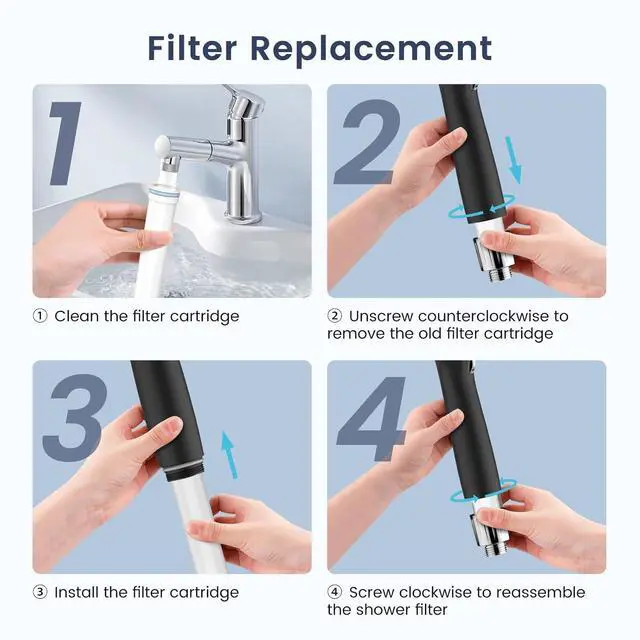 Filter Replacement

1

① Clean the filter cartridge

2

② Unscrew counterclockwise to remove the old filter cartridge

3

③ Install the filter cartridge

4

④ Screw clockwise to reassemble the shower filter