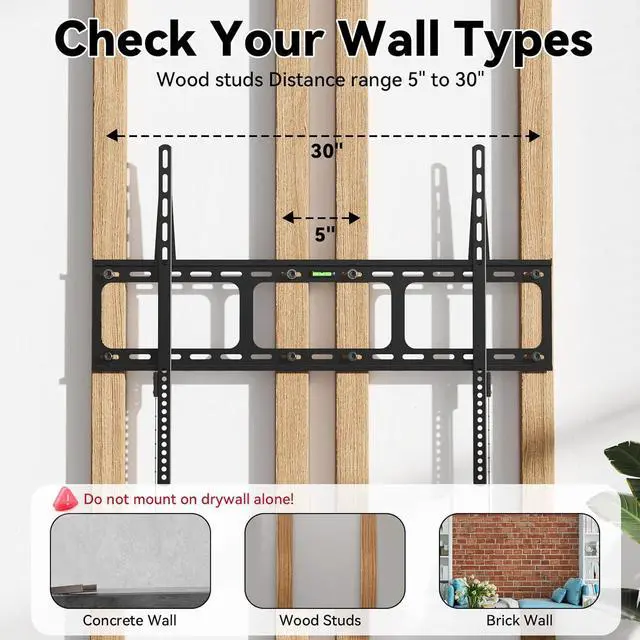 Check Your Wall Types

Wood studs Distance range 5" to 30"

30"

5"

Do not mount on drywall alone!

Concrete Wall

Wood Studs

Brick Wall