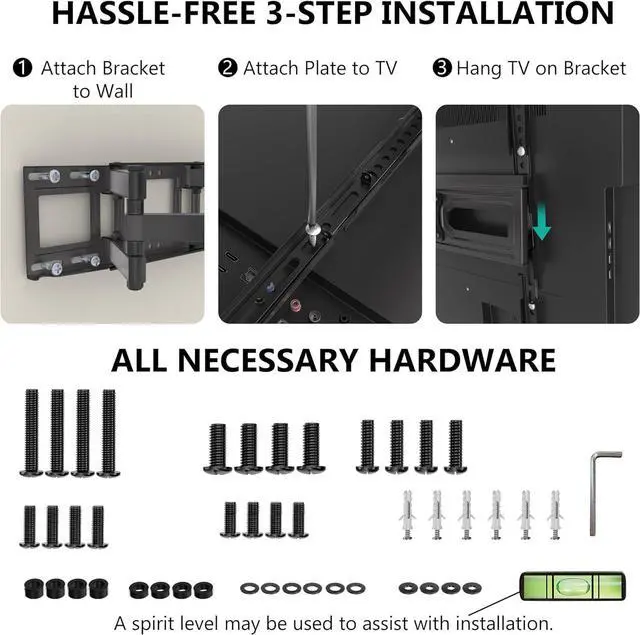 HASSLE-FREE 3-STEP INSTALLATION

❶ Attach Bracket to Wall

❷ Attach Plate to TV

❸ Hang TV on Bracket

ALL NECESSARY HARDWARE

A spirit level may be used to assist with installation.