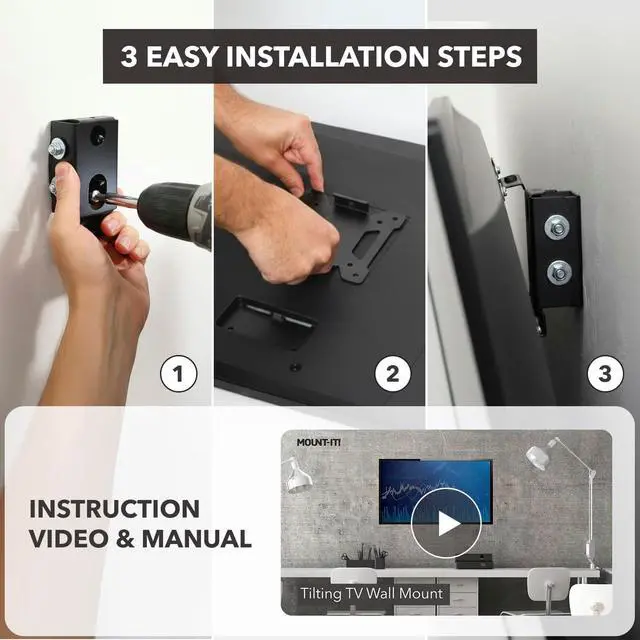 3 EASY INSTALLATION STEPS

1

2

3

INSTRUCTION VIDEO & MANUAL

MOUNT-IT!

Tilting TV Wall Mount