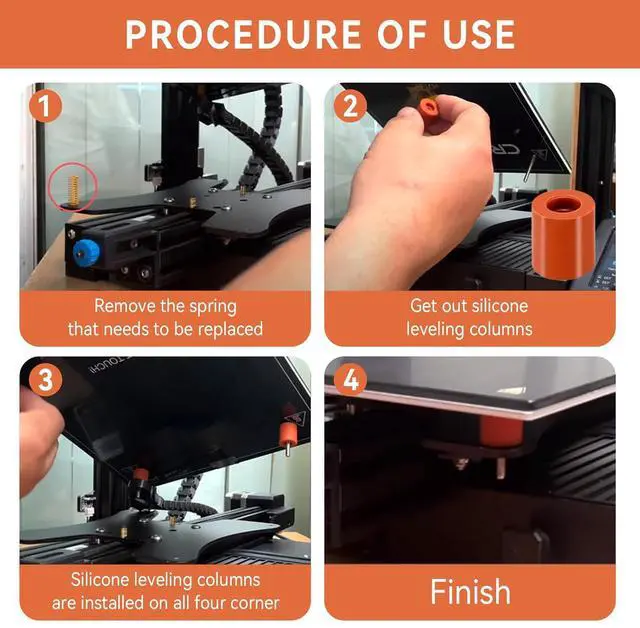 PROCEDURE OF USE

1

Remove the spring that needs to be replaced

2

Get out silicone leveling columns

3

Silicone leveling columns are installed on all four corner

4

Finish