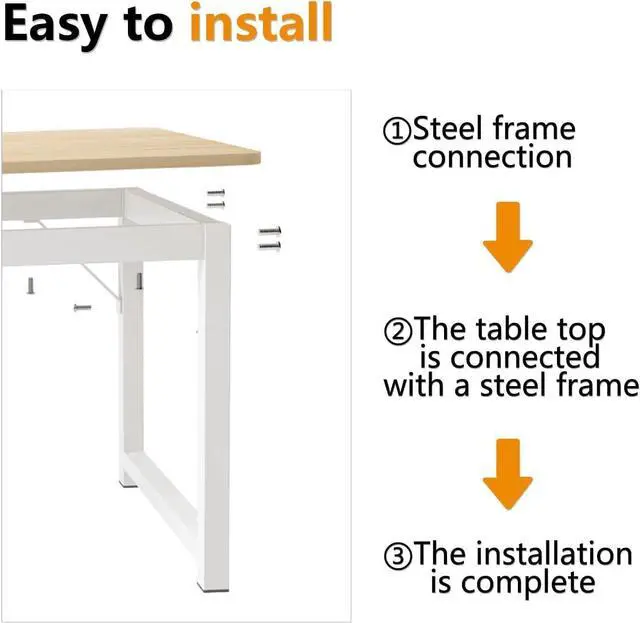 Easy to install

①Steel frame connection

②The table top is connected with a steel frame

③The installation is complete