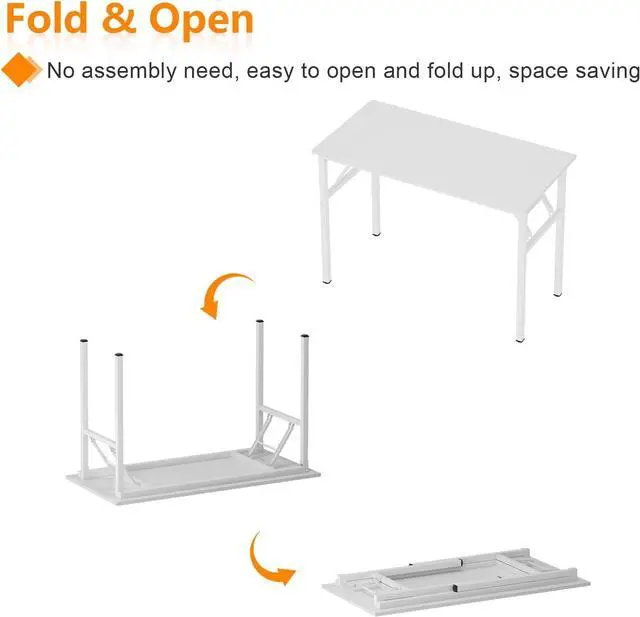 Fold & Open

No assembly need, easy to open and fold up, space saving