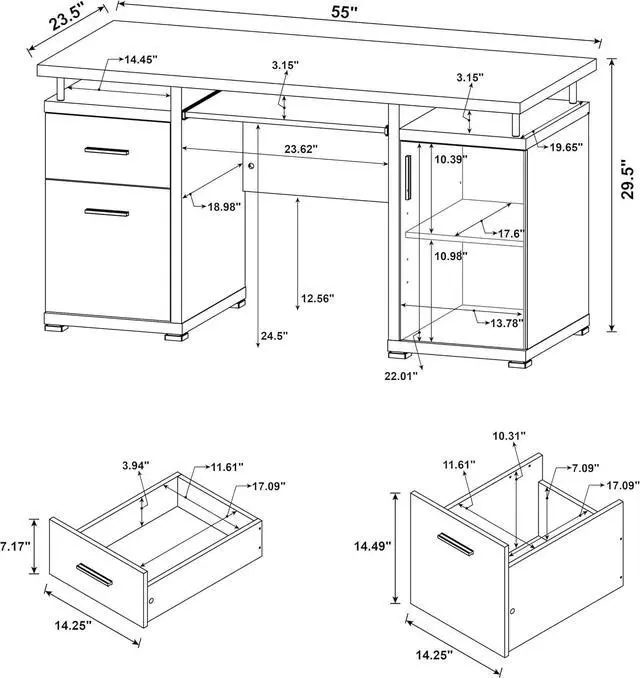 23.5"
55"
14.45"
3.15"
3.15"
19.65"
29.5"
23.62"
10.39"
18.98"
17.6"
10.98"
12.56"
13.78"
24.5"
22.01"

3.94"
11.61"
17.09"
7.17"
14.25"

10.31"
11.61"
7.09"
17.09"
14.49"
14.25"