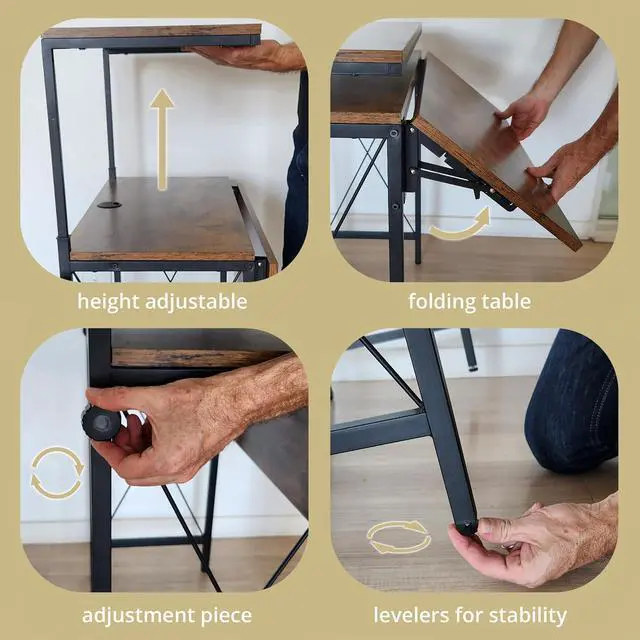 height adjustable

folding table

adjustment piece

levelers for stability