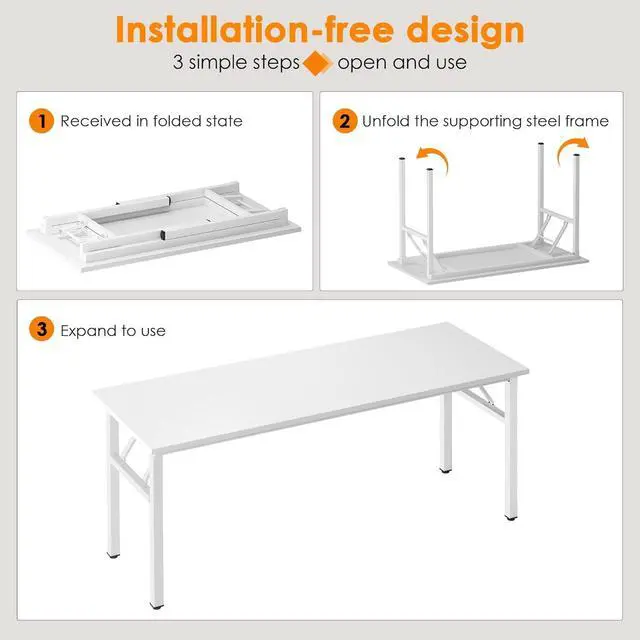 Installation-free design
3 simple steps open and use

1 Received in folded state

2 Unfold the supporting steel frame

3 Expand to use