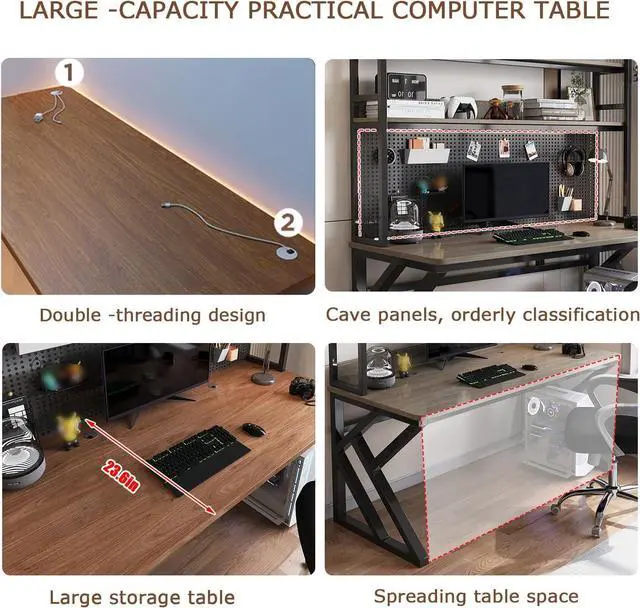 LARGE -CAPACITY PRACTICAL COMPUTER TABLE

1

2

Double -threading design

Cave panels, orderly classification

23.6in

Large storage table

Spreading table space