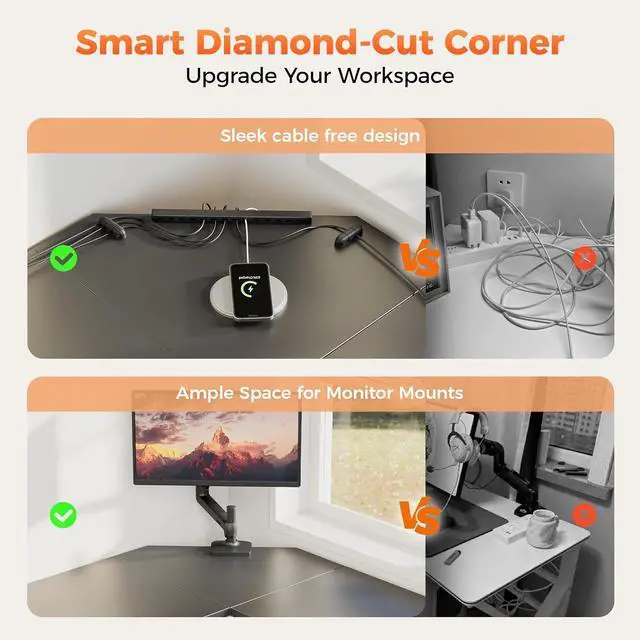 Smart Diamond-Cut Corner
Upgrade Your Workspace

Sleek cable free design

VS

Ample Space for Monitor Mounts

VS