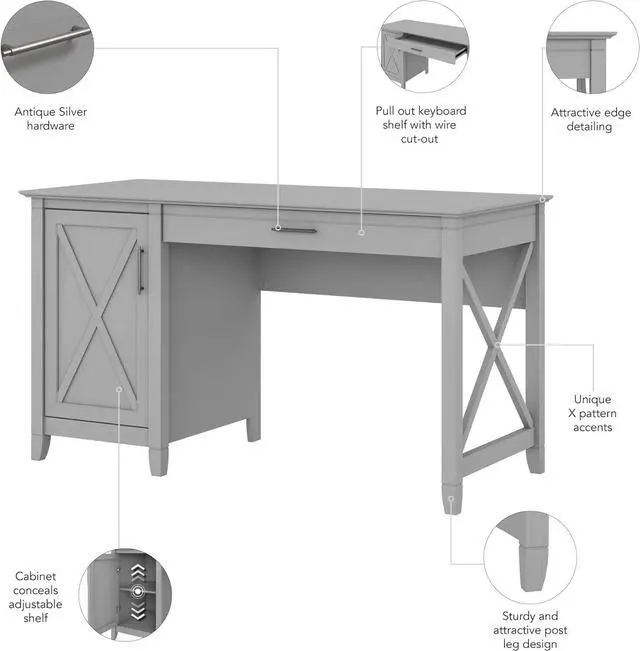 Antique Silver hardware

Pull out keyboard shelf with wire cut-out

Attractive edge detailing

Unique X pattern accents

Cabinet conceals adjustable shelf

Sturdy and attractive post leg design