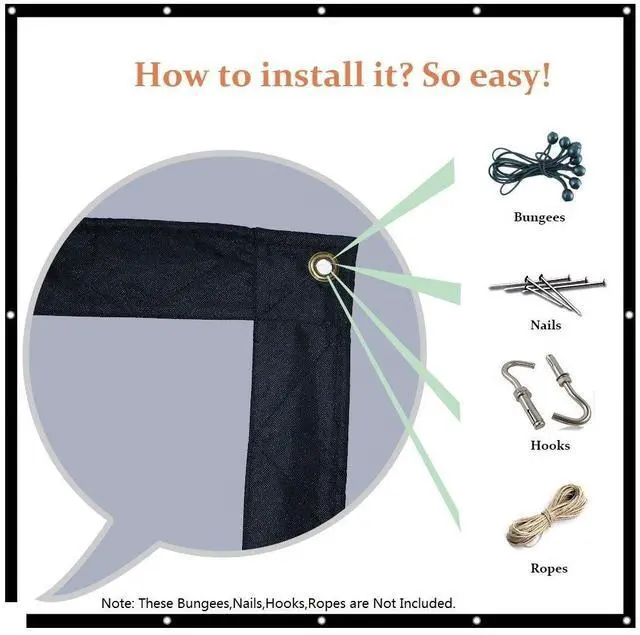 How to install it? So easy!

Bungees

Nails

Hooks

Ropes

Note: These Bungees,Nails,Hooks,Ropes are Not Included.