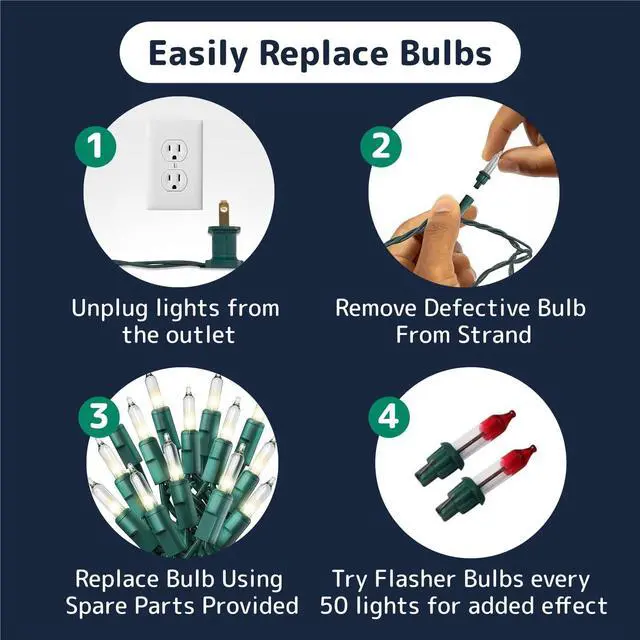 Easily Replace Bulbs

1

Unplug lights from the outlet

2

Remove Defective Bulb From Strand

3

Replace Bulb Using Spare Parts Provided

4

Try Flasher Bulbs every 50 lights for added effect