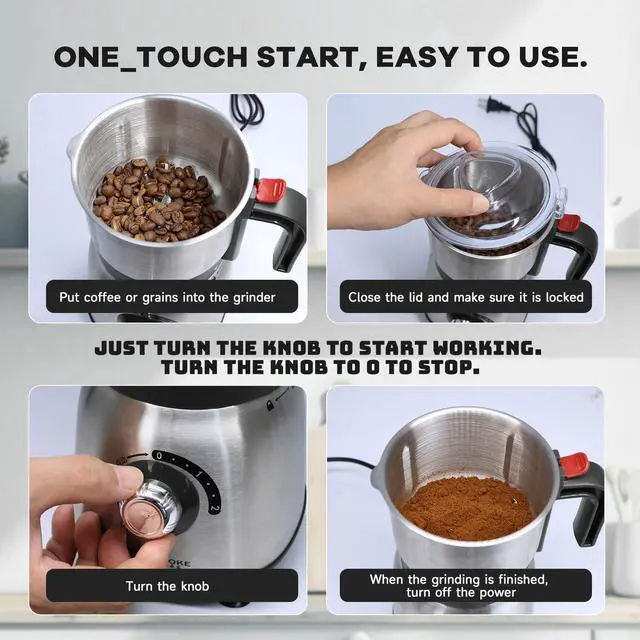 ONE_TOUCH START, EASY TO USE.

Put coffee or grains into the grinder

Close the lid and make sure it is locked

JUST TURN THE KNOB TO START WORKING.
TURN THE KNOB TO 0 TO STOP.

0
1
2

Turn the knob

When the grinding is finished, turn off the power